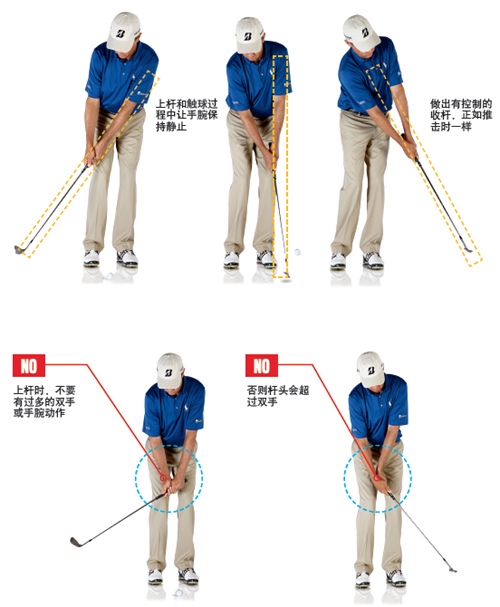 上杆和触球过程中让手腕保持静止

做出有控制的收杆，正如推击时一样

NO

上杆时，不要有过多的双手或手腕动作

NO

否则杆头会超过双手