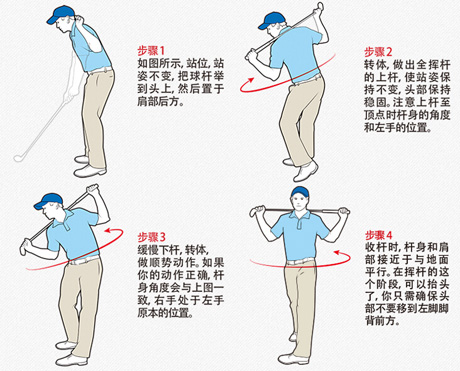 步骤1
如图所示，站位，站姿不变，把球杆举到头上，然后置于肩部后方。

步骤2
转体，做出全挥杆的上杆，使站姿保持不变，头部保持稳固。注意上杆至顶点时杆身的角度和左手的位置。

步骤3
缓慢下杆，转体，做顺势动作。如果你的动作正确，杆身角度会与上图一致，右手处于左手原本的位置。

步骤4
收杆时，杆身和肩部接近于与地面平行。在挥杆的这个阶段，可以抬头了，你只需确保头部不要移到左脚脚背前方。